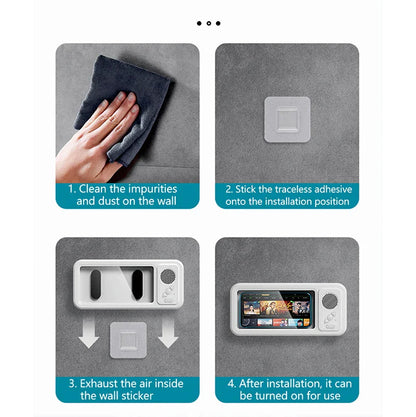 1. Clean the impurities and dust on the wall

2. Stick the traceless adhesive onto the installation position

3. Exhaust the air inside the wall sticker

4. After installation, it can be turned on for use