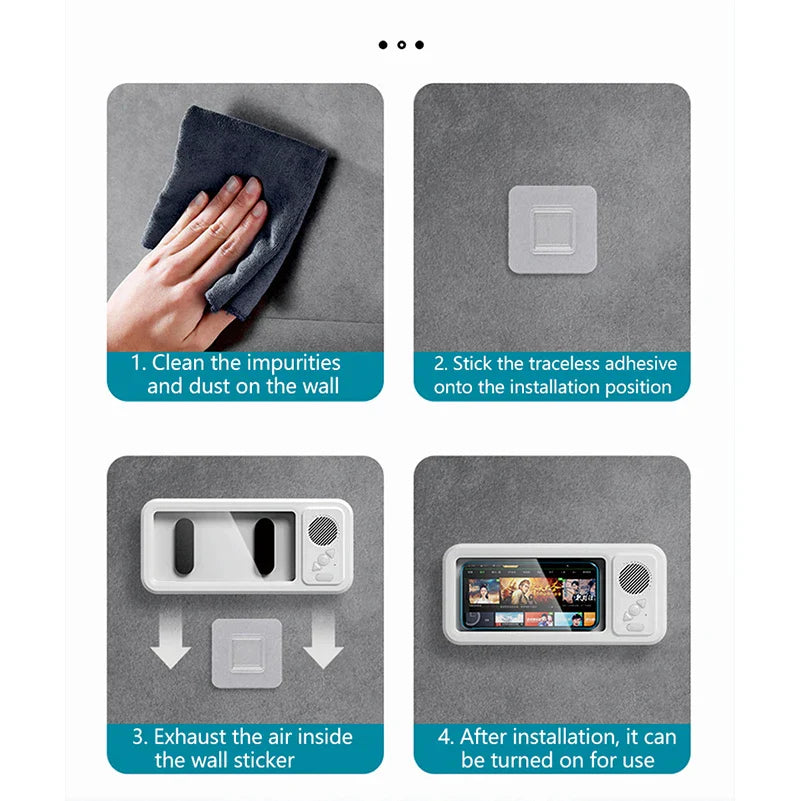 1. Clean the impurities and dust on the wall

2. Stick the traceless adhesive onto the installation position

3. Exhaust the air inside the wall sticker

4. After installation, it can be turned on for use